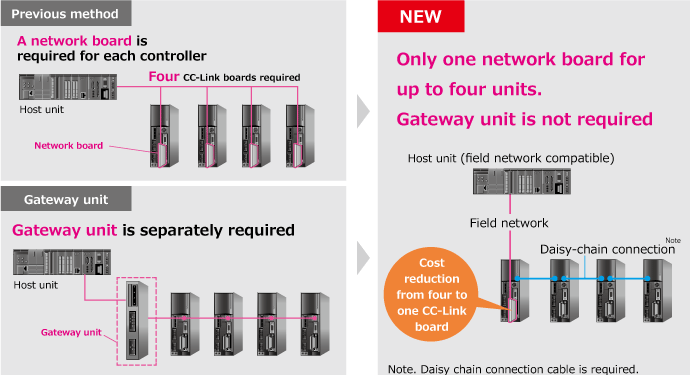 Previous method

A network board is required for each controller

Four CC-Link boards required

Host unit

Network board

Gateway unit

Gateway unit is separately required

Host unit

Gateway unit

NEW

Only one network board for up to four units.
Gateway unit is not required

Host unit (field network compatible)

Field network

Daisy-chain connection Note

Cost reduction from four to one CC-Link board

Note. Daisy chain connection cable is required.