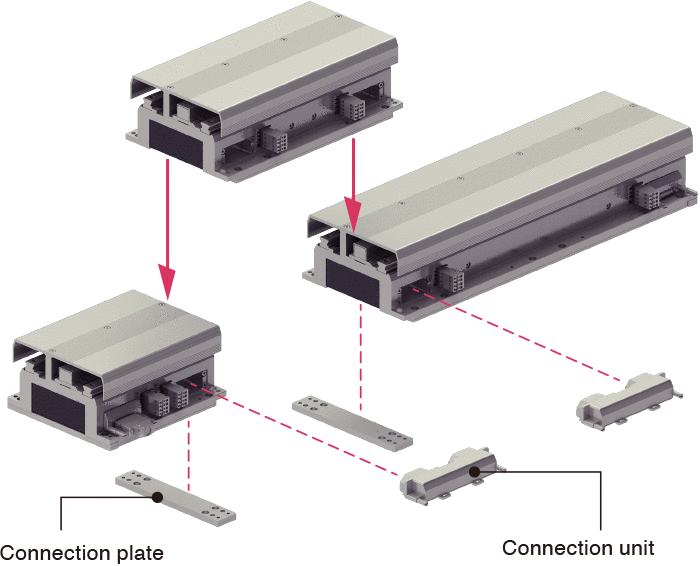 Connection plate

Connection unit