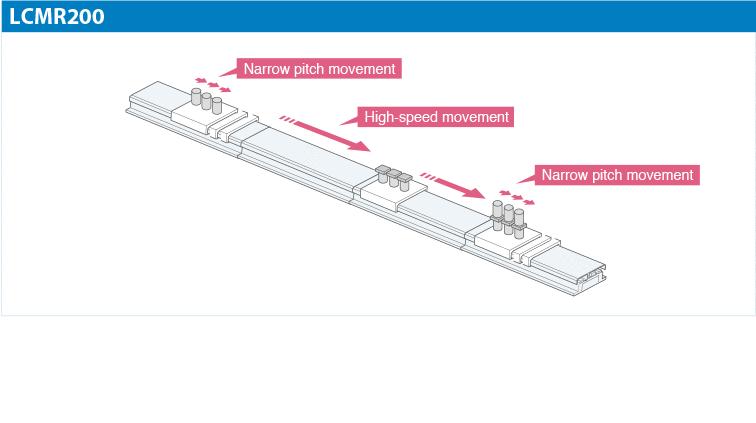 LCMR200

Narrow pitch movement

High-speed movement

Narrow pitch movement